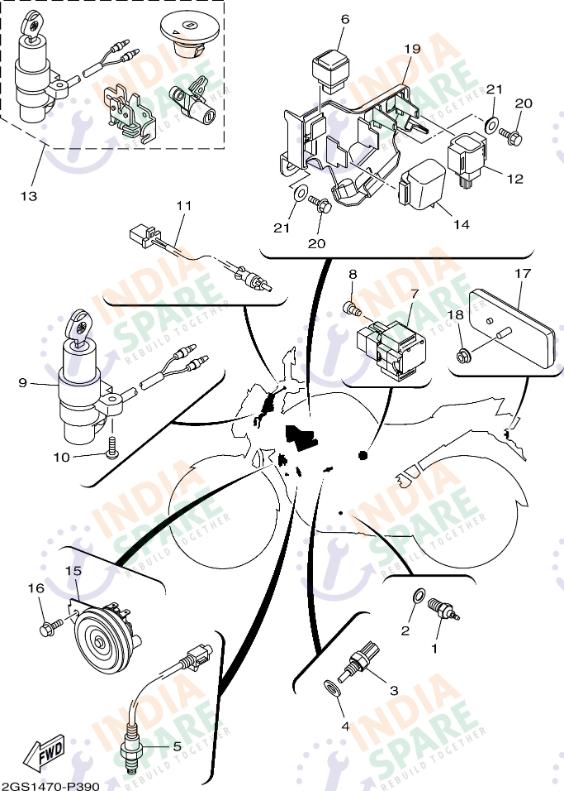 6
19
21
20
12
14
21
20
13
11
8
7
17
18
9
10
15
16
2
1
3
4
5
FWD
2GS1470-P390
INDIA SPARE REBUILD TOGETHER